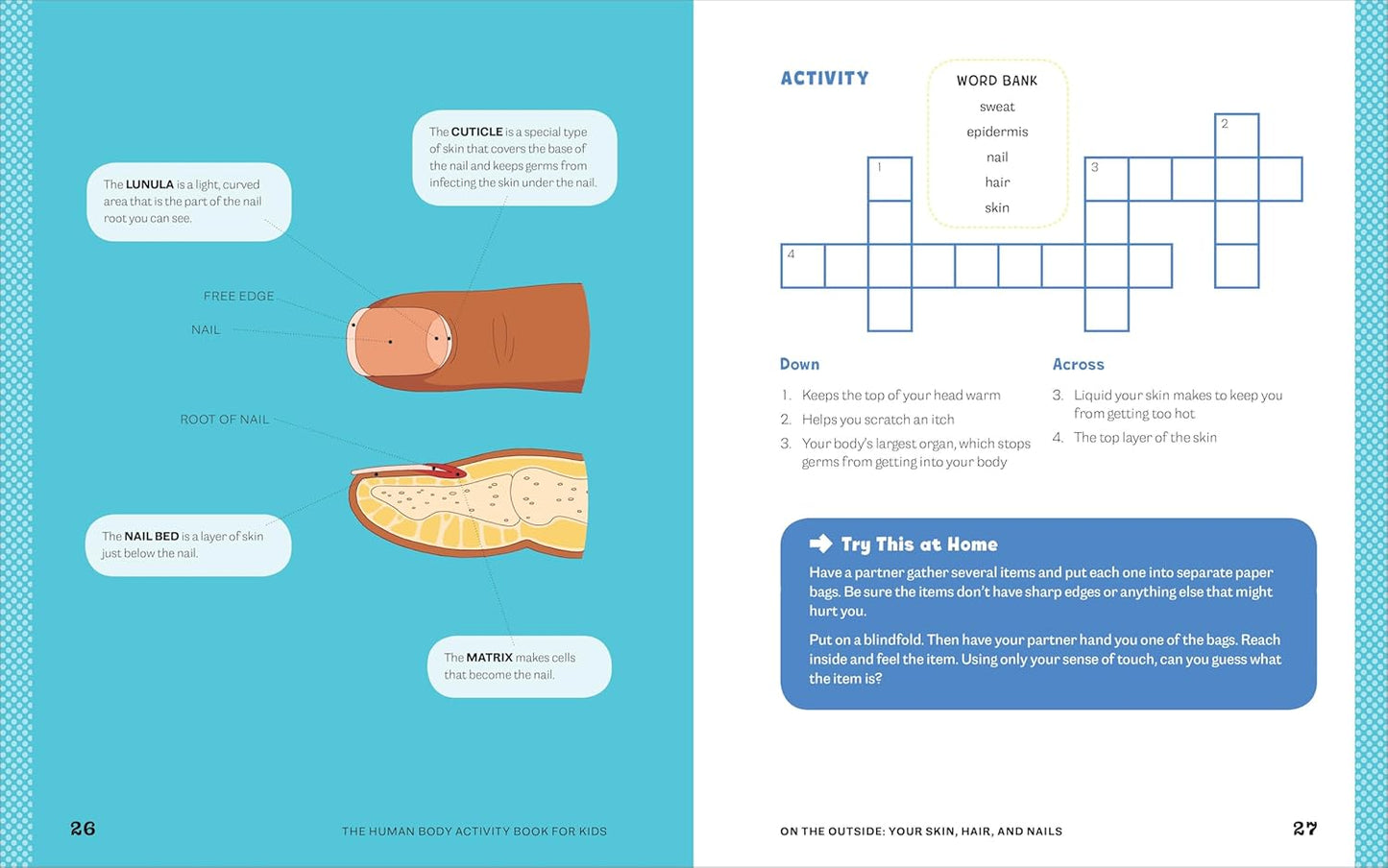 The LUNULA is a light, curved area that is the part of the nail root you can see.

The CUTICLE is a special type of skin that covers the base of the nail and keeps germs from infecting the skin under the nail.

FREE EDGE

NAIL

ROOT OF NAIL

The NAIL BED is a layer of skin just below the nail.

The MATRIX makes cells that become the nail.

26

THE HUMAN BODY ACTIVITY BOOK FOR KIDS

ACTIVITY

WORD BANK
sweat
epidermis
nail
hair
skin

1
2
3
4

Down
1. Keeps the top of your head warm
2. Helps you scratch an itch
3. Your body's largest organ, which stops germs from getting into your body

Across
3. Liquid your skin makes to keep you from getting too hot
4. The top layer of the skin

Try This at Home

Have a partner gather several items and put each one into separate paper bags. Be sure the items don't have sharp edges or anything else that might hurt you.

Put on a blindfold. Then have your partner hand you one of the bags. Reach inside and feel the item. Using only your sense of touch, can you guess what the item is?

ON THE OUTSIDE: YOUR SKIN, HAIR, AND NAILS

27